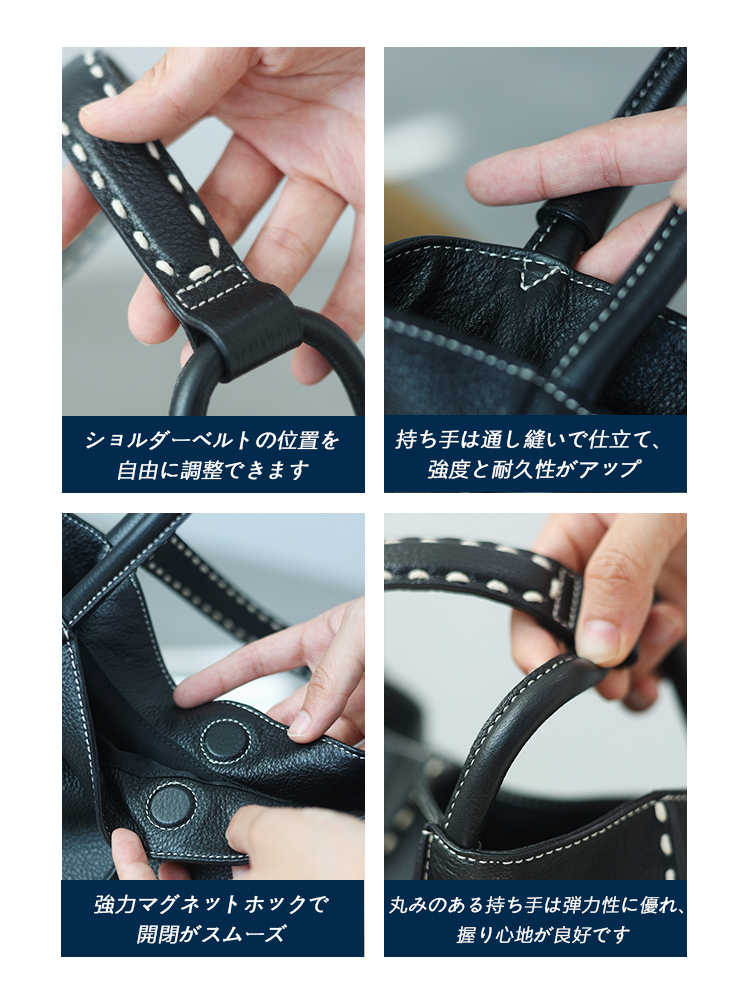 ショルダーベルトの位置を
自由に調整できます

持ち手は通し縫いで仕立て、
強度と耐久性がアップ

強力マグネットホックで
開閉がスムーズ

丸みのある持ち手は弾力性に優れ、
握り心地が良好です